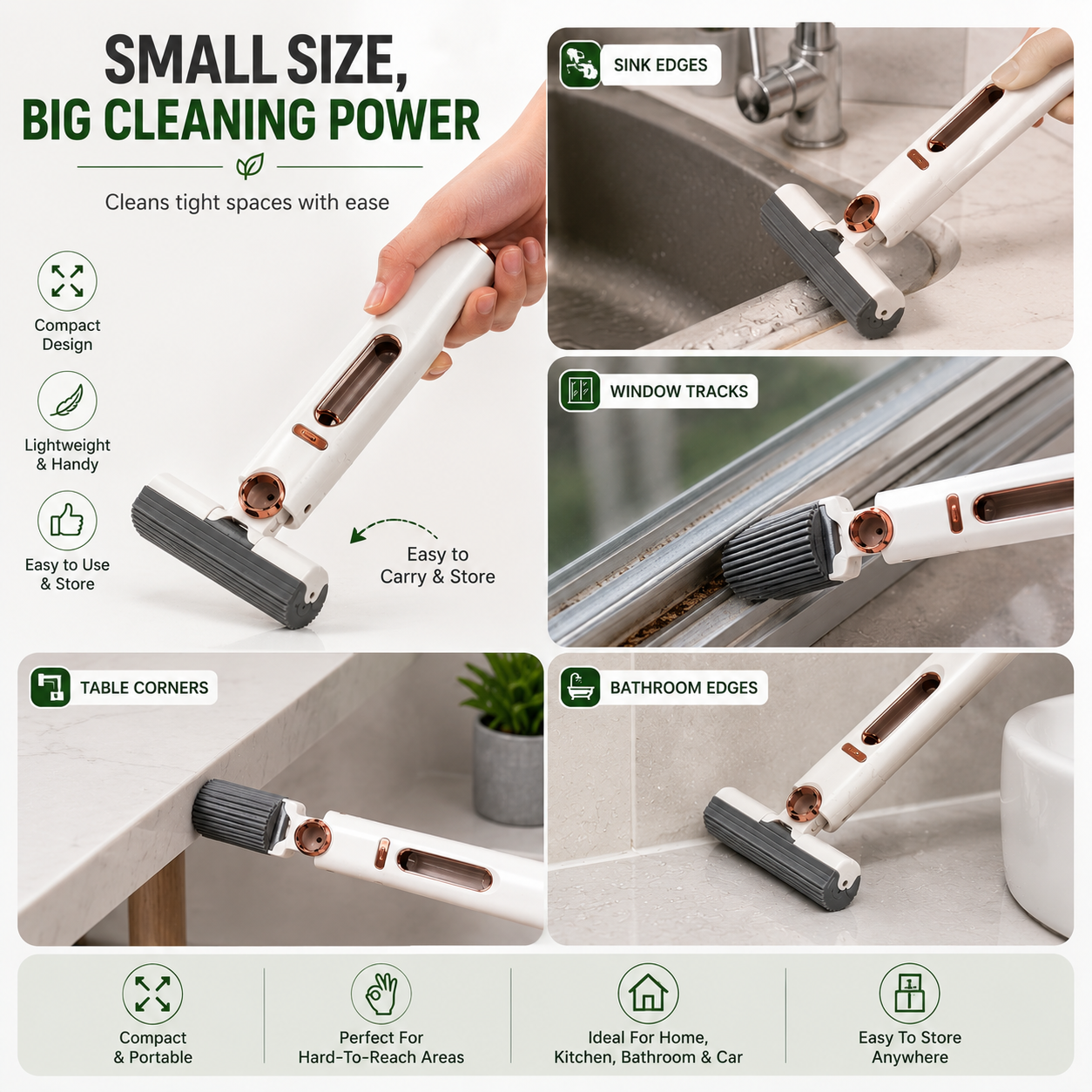 SMALL SIZE,
BIG CLEANING POWER

Cleans tight spaces with ease

Compact Design

Lightweight & Handy

Easy to Use & Store

Easy to Carry & Store

SINK EDGES

WINDOW TRACKS

TABLE CORNERS

BATHROOM EDGES

Compact & Portable

Perfect For Hard-To-Reach Areas

Ideal For Home, Kitchen, Bathroom & Car

Easy To Store Anywhere